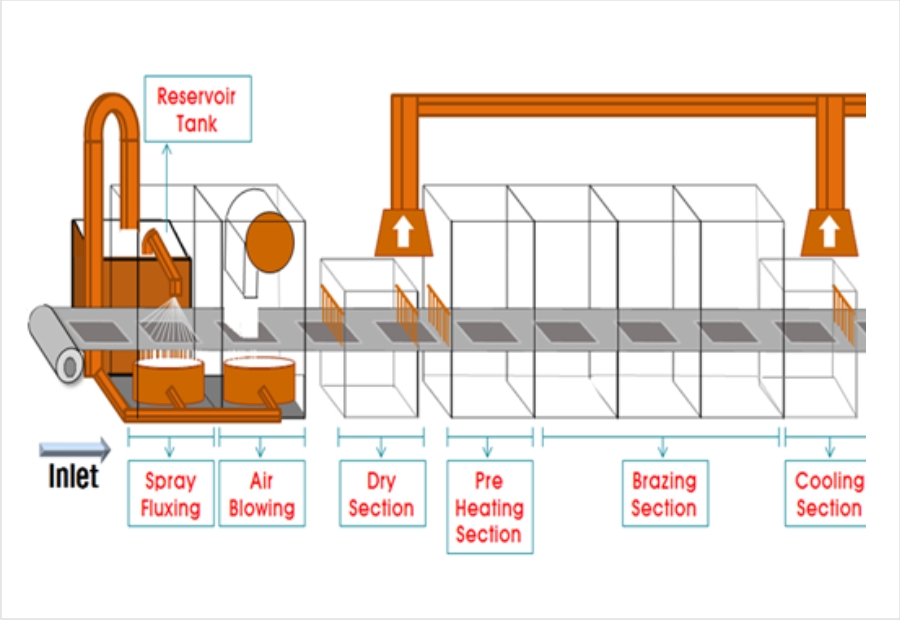 Reservoir Tank

Inlet

Spray Fluxing

Air Blowing

Dry Section

Pre Heating Section

Brazing Section

Cooling Section